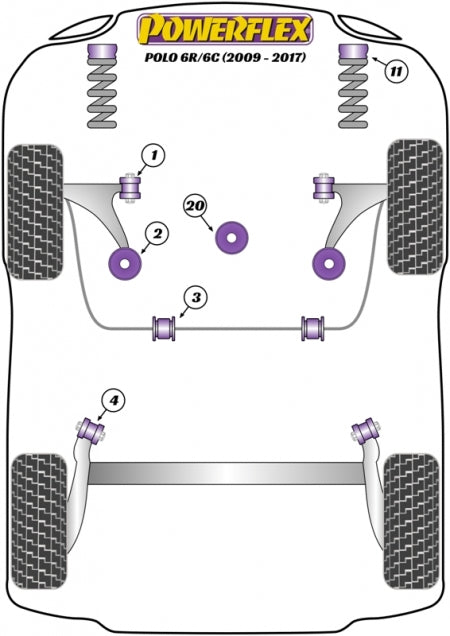 POWERFLEX
POLO 6R/6C (2009 - 2017)

11

1

20

2

3

4