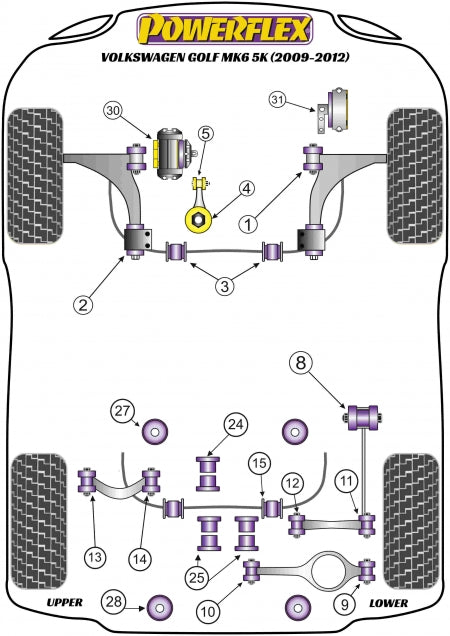 POWERFLEX
VOLKSWAGEN GOLF MK6 5K (2009-2012)

30
31
5
4
1
2
3

8
27
24
15
12
11
13
14
25
10
9
28

UPPER
LOWER