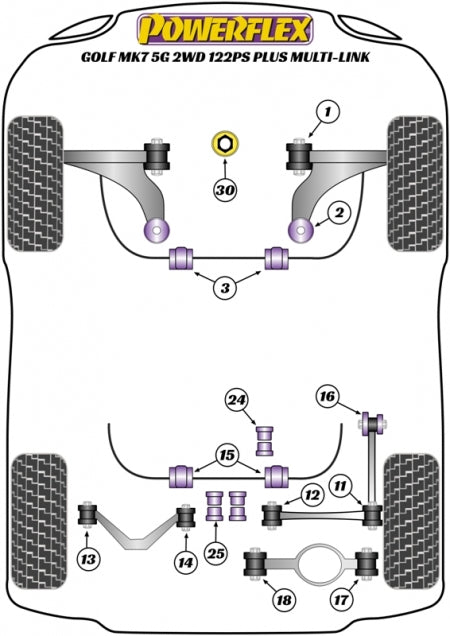 POWERFLEX
GOLF MK7 5G 2WD 122PS PLUS MULTI-LINK

1
30
2
3
24
16
15
12
11
13
14
25
18
17