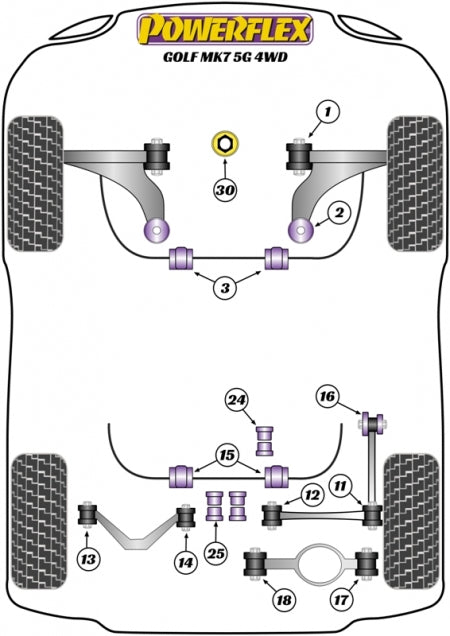 POWERFLEX
GOLF MK7 5G 4WD

1
30
2
3

24
16
15
12
11
13
14
25
18
17