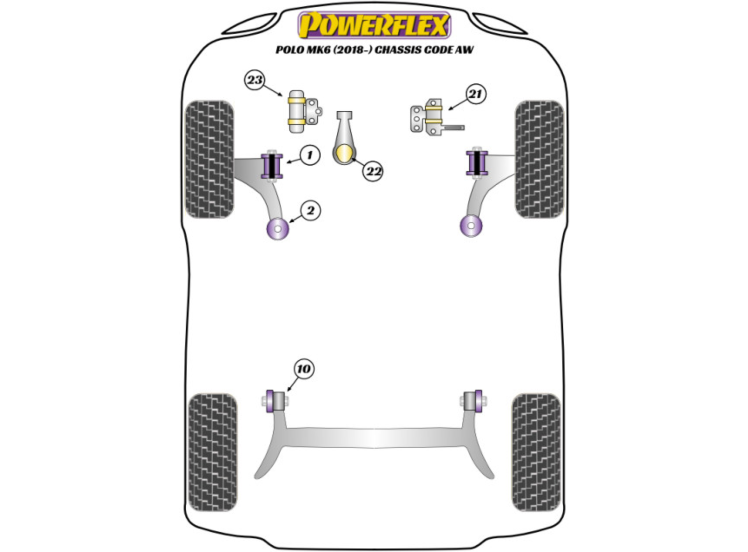 POWERFLEX
POLO MK6 (2018-) CHASSIS CODE AW

23

21

1

22

2

10